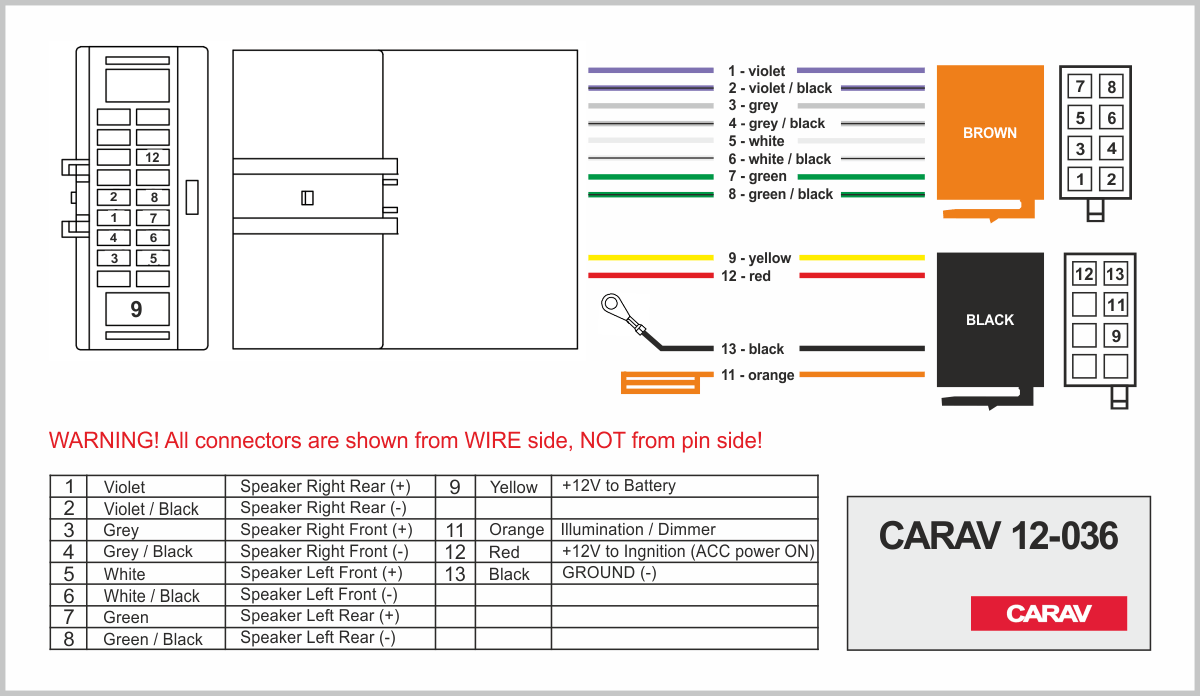 12
2 8
1 7
4 6
3 5
9

1 - violet
2 - violet / black
3 - grey
4 - grey / black
5 - white
6 - white / black
7 - green
8 - green / black

BROWN

7 8
5 6
3 4
1 2

9 - yellow
12 - red
13 - black
11 - orange

BLACK

12 13
11
9

WARNING! All connectors are shown from WIRE side, NOT from pin side!

| 1 | Violet | Speaker Right Rear (+) | 9 | Yellow | +12V to Battery |
|---|---|---|---|---|---|
| 2 | Violet / Black | Speaker Right Rear (-) | | | |
| 3 | Grey | Speaker Right Front (+) | 11 | Orange | Illumination / Dimmer |
| 4 | Grey / Black | Speaker Right Front (-) | 12 | Red | +12V to Ingnition (ACC power ON) |
| 5 | White | Speaker Left Front (+) | 13 | Black | GROUND (-) |
| 6 | White / Black | Speaker Left Front (-) | | | |
| 7 | Green | Speaker Left Rear (+) | | | |
| 8 | Green / Black | Speaker Left Rear (-) | | | |

CARAV 12-036

CARAV